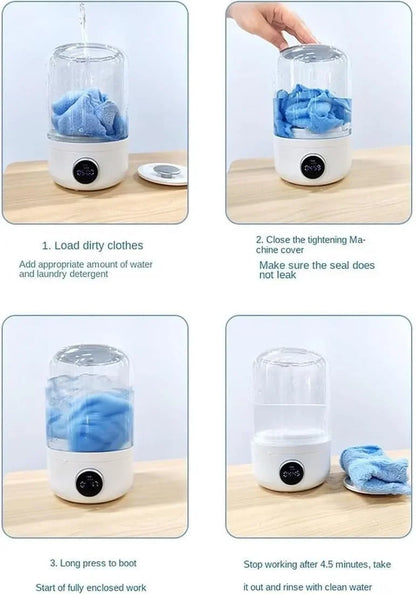 1. Load dirty clothes

Add appropriate amount of water and laundry detergent

2. Close the tightening Machine cover

Make sure the seal does not leak

3. Long press to boot

Start of fully enclosed work

Stop working after 4.5 minutes, take

it out and rinse with clean water